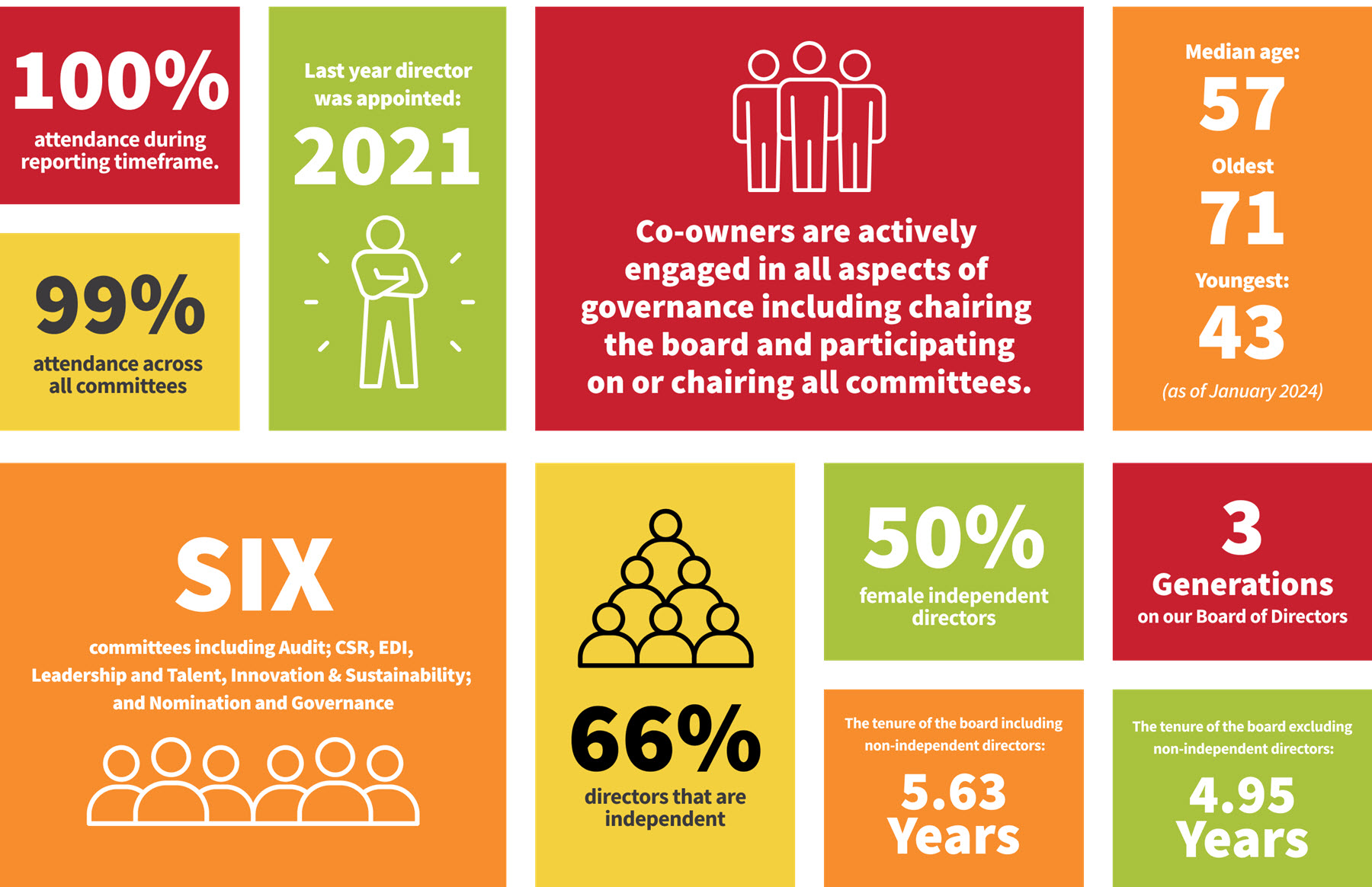 100%
attendance during reporting timeframe.

99%
attendance across all committees

Last year director was appointed:
2021

Co-owners are actively engaged in all aspects of governance including chairing the board and participating on or chairing all committees.

Median age:
57
Oldest
71
Youngest:
43
(as of January 2024)

SIX
committees including Audit; CSR, EDI, Leadership and Talent, Innovation & Sustainability; and Nomination and Governance

66%
directors that are independent

50%
female independent directors

3
Generations
on our Board of Directors

The tenure of the board including non-independent directors:
5.63 Years

The tenure of the board excluding non-independent directors:
4.95 Years